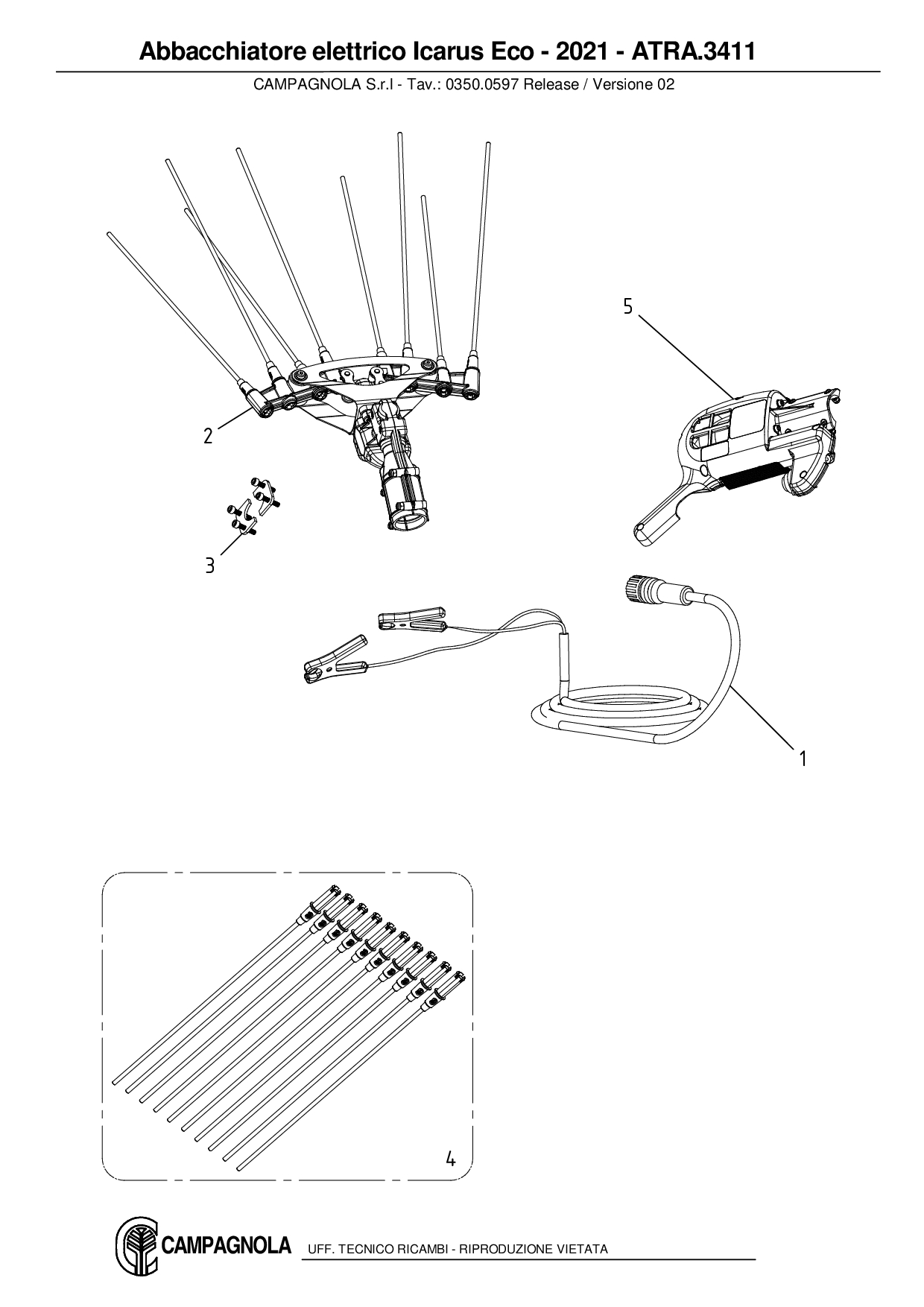 Abbacchiatore elettrico Icarus Eco - 2021 - ATRA.3411

CAMPAGNOLA S.r.l - Tav.: 0350.0597 Release / Versione 02

5

2

3

1

4

CAMPAGNOLA UFF. TECNICO RICAMBI - RIPRODUZIONE VIETATA